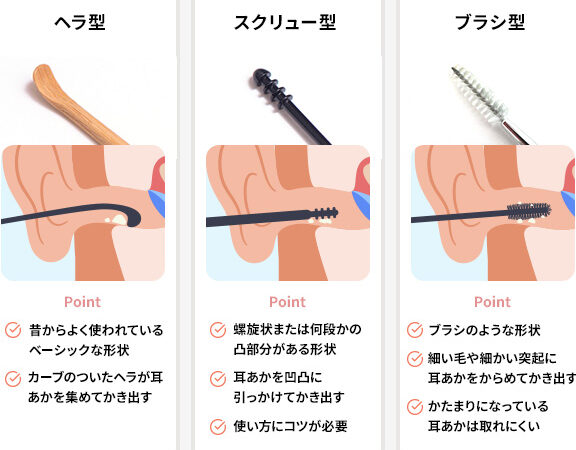 ヘラ型

Point

昔からよく使われているベーシックな形状

カーブのついたヘラが耳あかを集めてかき出す

スクリュー型

Point

螺旋状または何段かの凸部分がある形状

耳あかを凹凸に引っかけてかき出す

使い方にコツが必要

ブラシ型

Point

ブラシのような形状

細い毛や細かい突起に耳あかをからめてかき出す

かたまりになっている耳あかは取れにくい