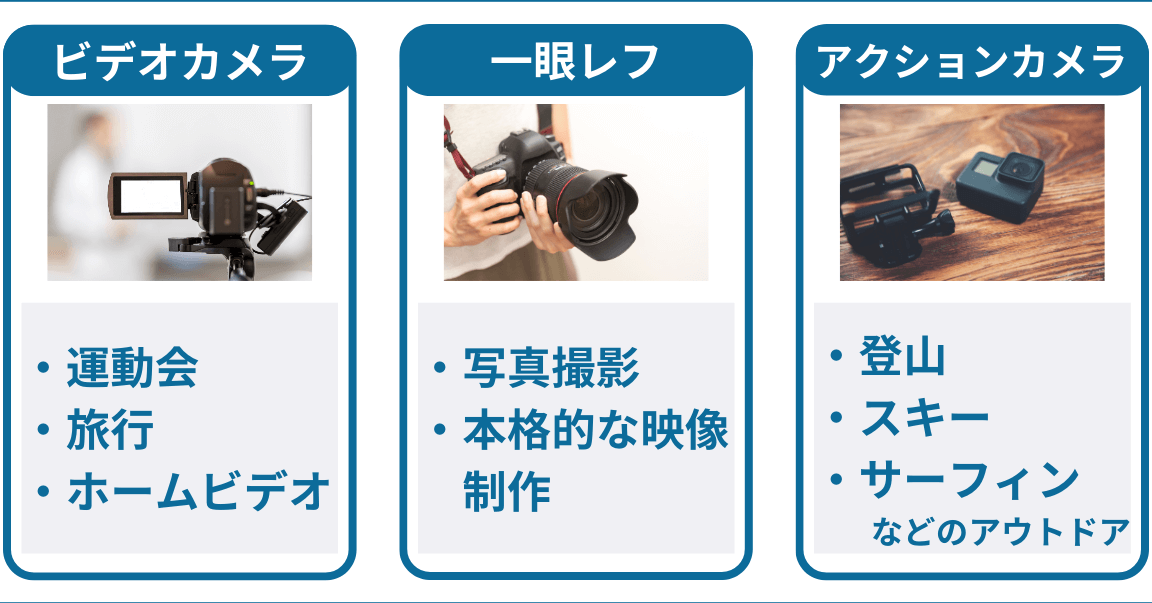 ビデオカメラ

・運動会
・旅行
・ホームビデオ

一眼レフ

・写真撮影
・本格的な映像制作

アクションカメラ

・登山
・スキー
・サーフィン
などのアウトドア