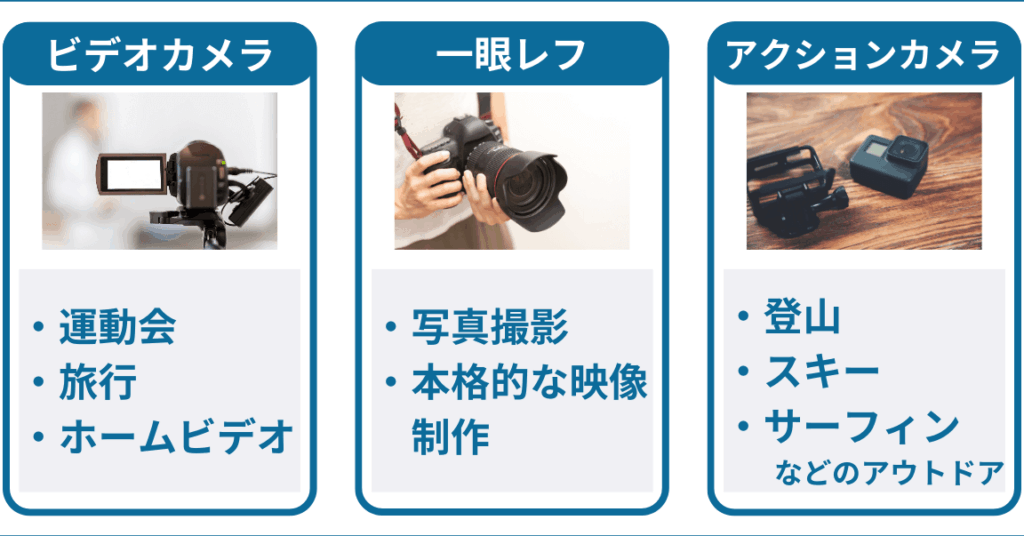 ビデオカメラ

・運動会
・旅行
・ホームビデオ

一眼レフ

・写真撮影
・本格的な映像制作

アクションカメラ

・登山
・スキー
・サーフィン
などのアウトドア